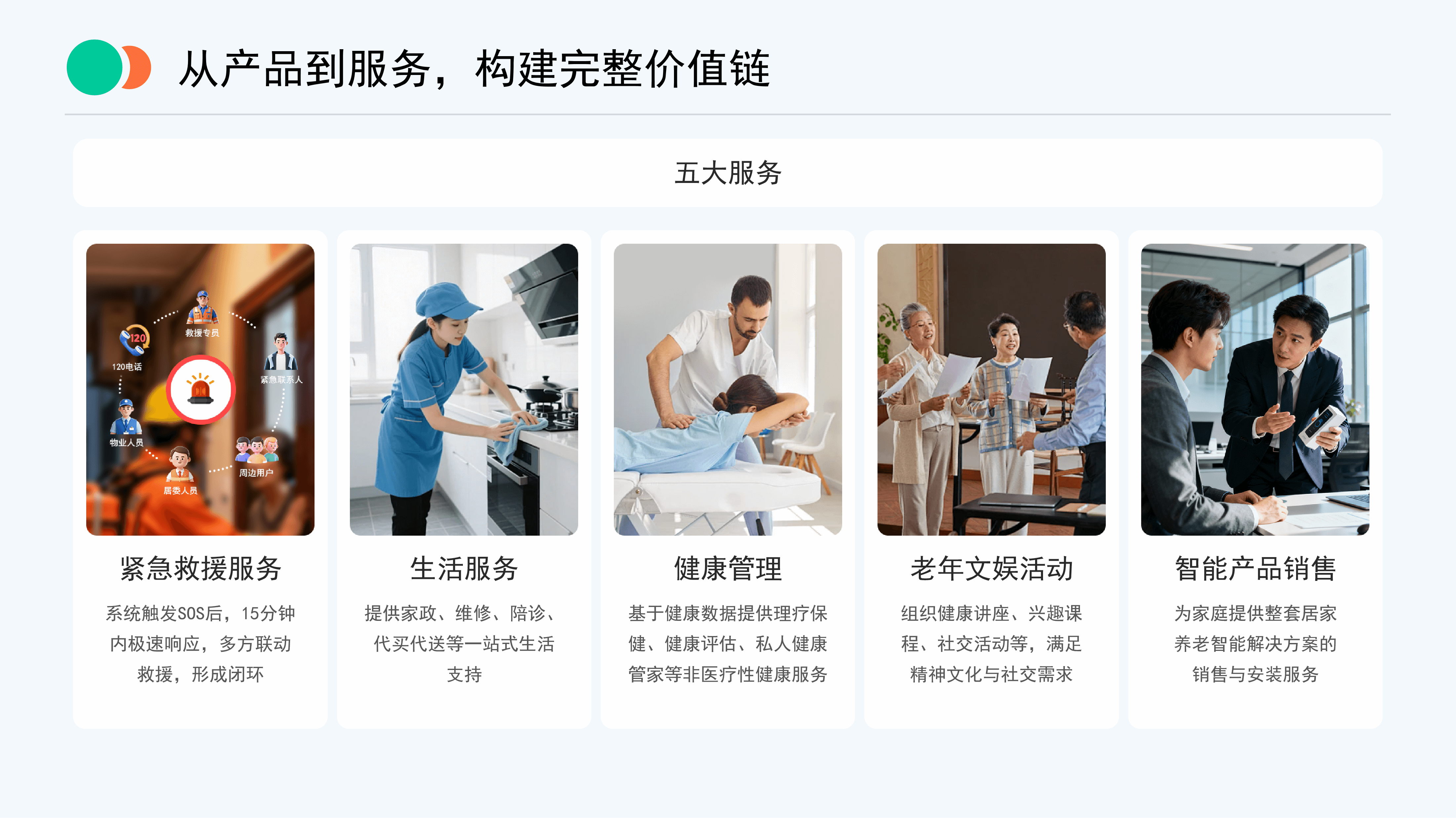 从产品到服务，构建完整价值链

五大服务

救援专员
120
120电话
紧急联系人
物业人员
周边用户
居委人员

紧急救援服务

系统触发SOS后，15分钟内极速响应，多方联动救援，形成闭环

生活服务

提供家政、维修、陪诊、代买代送等一站式生活支持

健康管理

基于健康数据提供理疗保健、健康评估、私人健康管家等非医疗性健康服务

老年文娱活动

组织健康讲座、兴趣课程、社交活动等，满足精神文化与社交需求

智能产品销售

为家庭提供整套居家养老智能解决方案的销售与安装服务